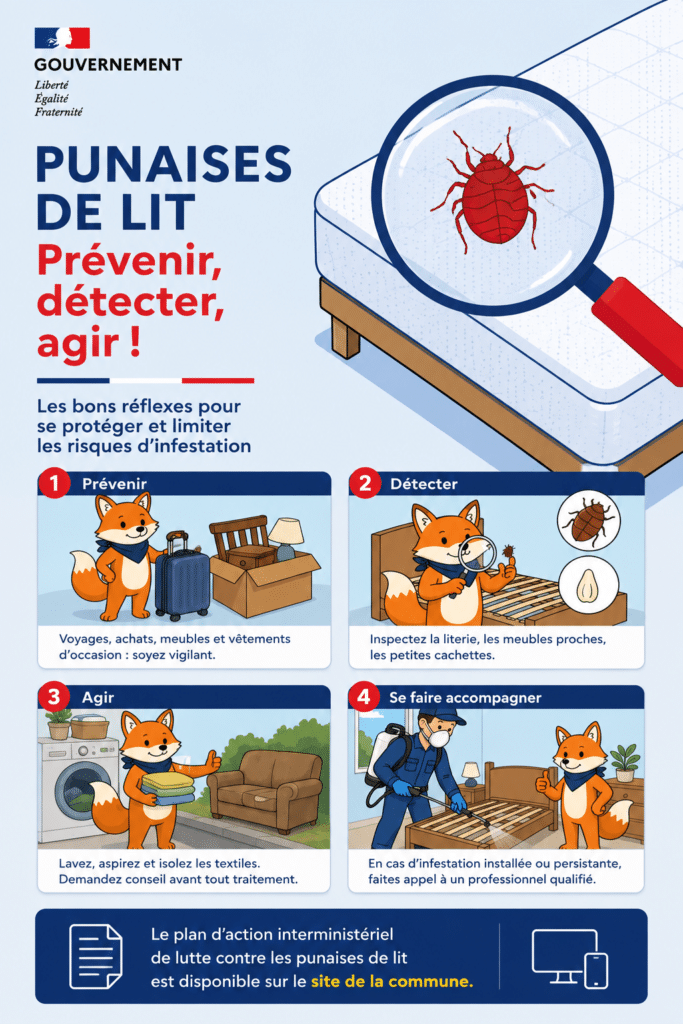 GOUVERNEMENT
Liberté
Égalité
Fraternité

PUNAISES DE LIT
Prévenir, détecter, agir !

Les bons réflexes pour se protéger et limiter les risques d'infestation

1 Prévenir
Voyages, achats, meubles et vêtements d'occasion : soyez vigilant.

2 Détecter
Inspectez la literie, les meubles proches, les petites cachettes.

3 Agir
Lavez, aspirez et isolez les textiles. Demandez conseil avant tout traitement.

4 Se faire accompagner
En cas d'infestation installée ou persistante, faites appel à un professionnel qualifié.

Le plan d'action interministériel de lutte contre les punaises de lit est disponible sur le site de la commune.