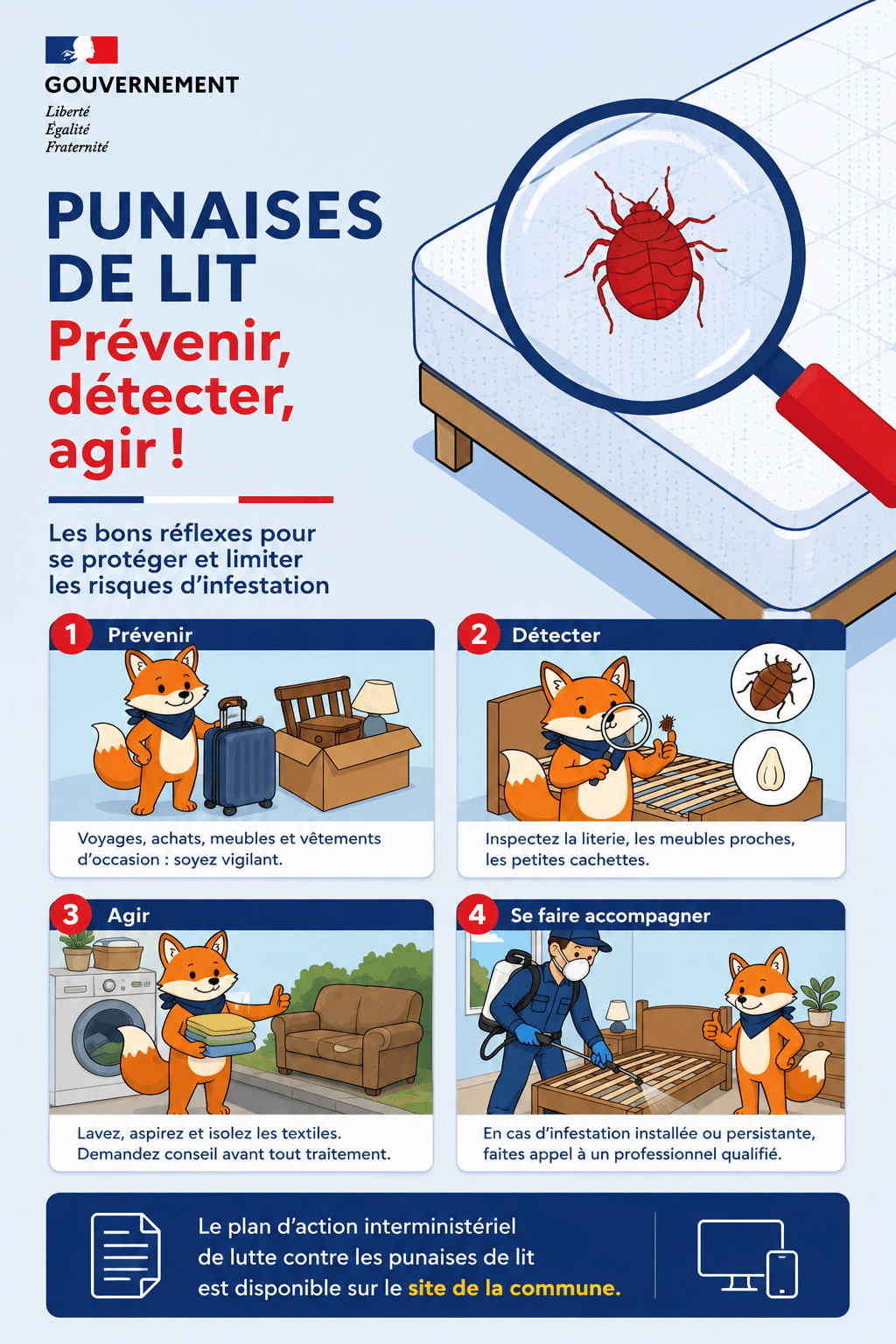 GOUVERNEMENT
Liberté
Égalité
Fraternité

PUNAISES DE LIT
Prévenir, détecter, agir !

Les bons réflexes pour se protéger et limiter les risques d'infestation

1 Prévenir

Voyages, achats, meubles et vêtements d'occasion : soyez vigilant.

2 Détecter

Inspectez la literie, les meubles proches, les petites cachettes.

3 Agir

Lavez, aspirez et isolez les textiles. Demandez conseil avant tout traitement.

4 Se faire accompagner

En cas d'infestation installée ou persistante, faites appel à un professionnel qualifié.

Le plan d'action interministériel de lutte contre les punaises de lit est disponible sur le site de la commune.